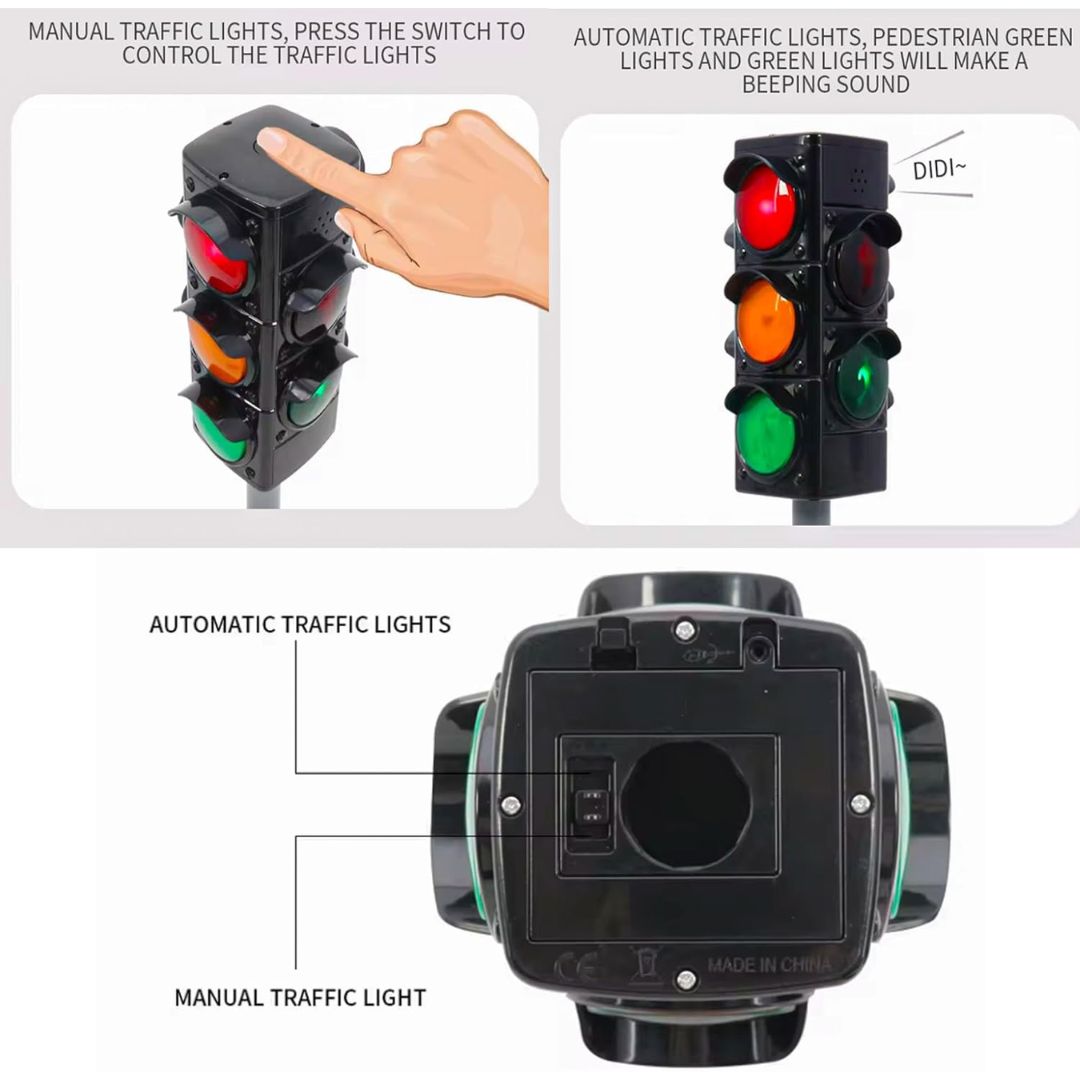 MANUAL TRAFFIC LIGHTS, PRESS THE SWITCH TO CONTROL THE TRAFFIC LIGHTS

AUTOMATIC TRAFFIC LIGHTS, PEDESTRIAN GREEN LIGHTS AND GREEN LIGHTS WILL MAKE A BEEPING SOUND

DIDI~

AUTOMATIC TRAFFIC LIGHTS

MANUAL TRAFFIC LIGHT

CE

MADE IN CHINA